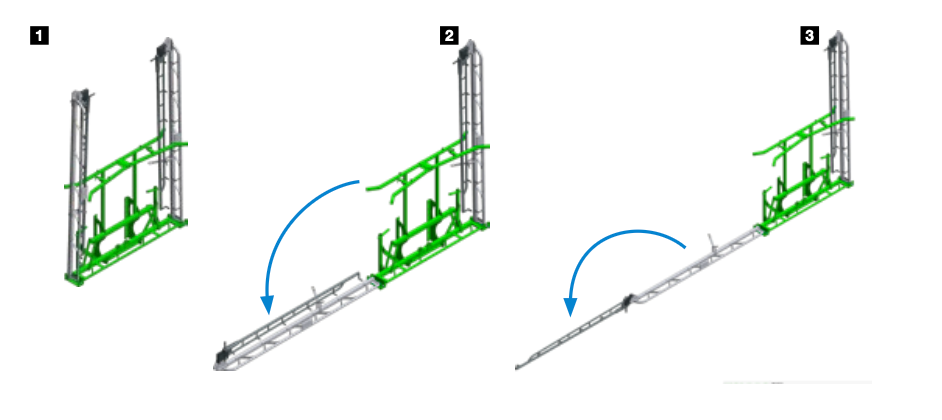 1

2

3